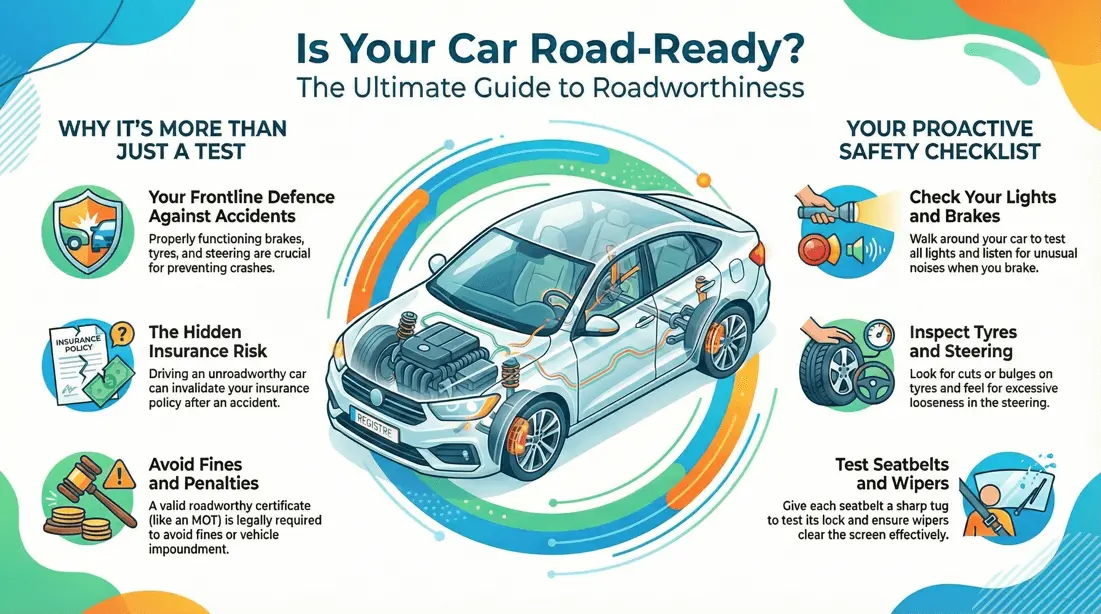 Is Your Car Road-Ready?
The Ultimate Guide to Roadworthiness

WHY IT'S MORE THAN JUST A TEST

Your Frontline Defence Against Accidents
Properly functioning brakes, tyres, and steering are crucial for preventing crashes.

INSURANCE POLICY

The Hidden Insurance Risk
Driving an unroadworthy car can invalidate your insurance policy after an accident.

Avoid Fines and Penalties
A valid roadworthy certificate (like an MOT) is legally required to avoid fines or vehicle impoundment.

REGISTRE

YOUR PROACTIVE SAFETY CHECKLIST

Check Your Lights and Brakes
Walk around your car to test all lights and listen for unusual noises when you brake.

Inspect Tyres and Steering
Look for cuts or bulges on tyres and feel for excessive looseness in the steering.

Test Seatbelts and Wipers
Give each seatbelt a sharp tug to test its lock and ensure wipers clear the screen effectively.